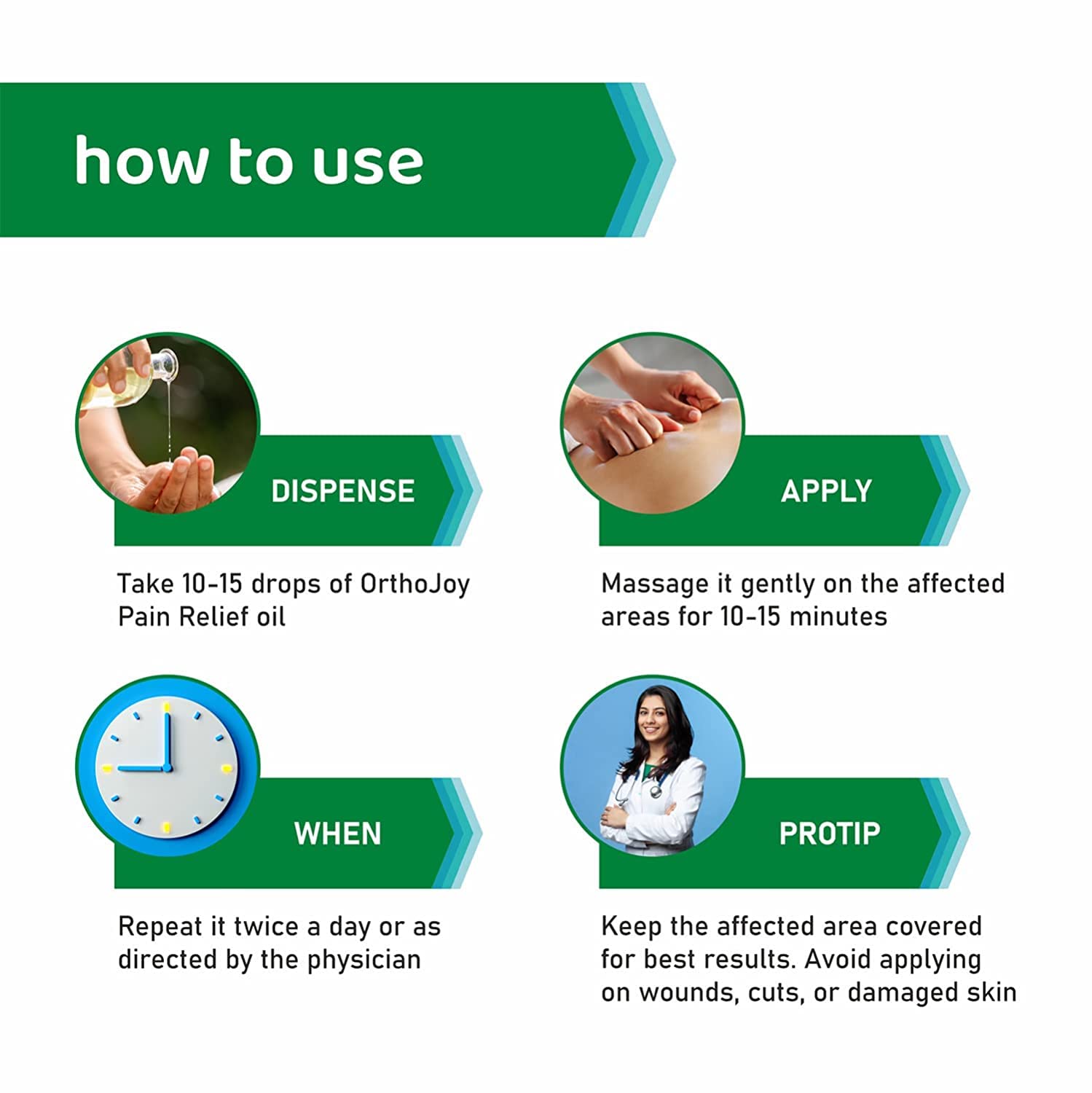 how to use

DISPENSE

Take 10-15 drops of OrthoJoy Pain Relief oil

APPLY

Massage it gently on the affected areas for 10-15 minutes

WHEN

Repeat it twice a day or as directed by the physician

PROTIP

Keep the affected area covered for best results. Avoid applying on wounds, cuts, or damaged skin